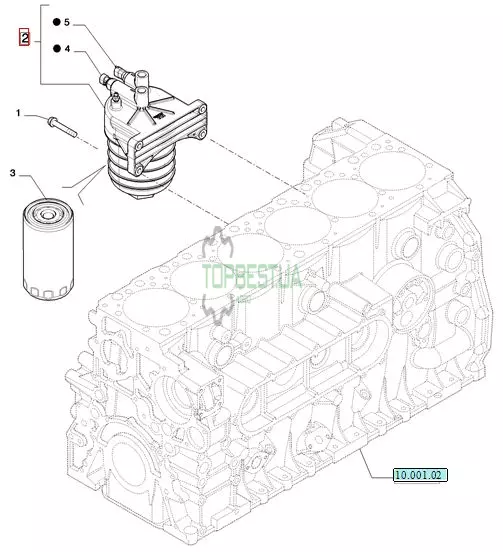 2
5
4
1
3
TOPBEST.UA
10.001.02